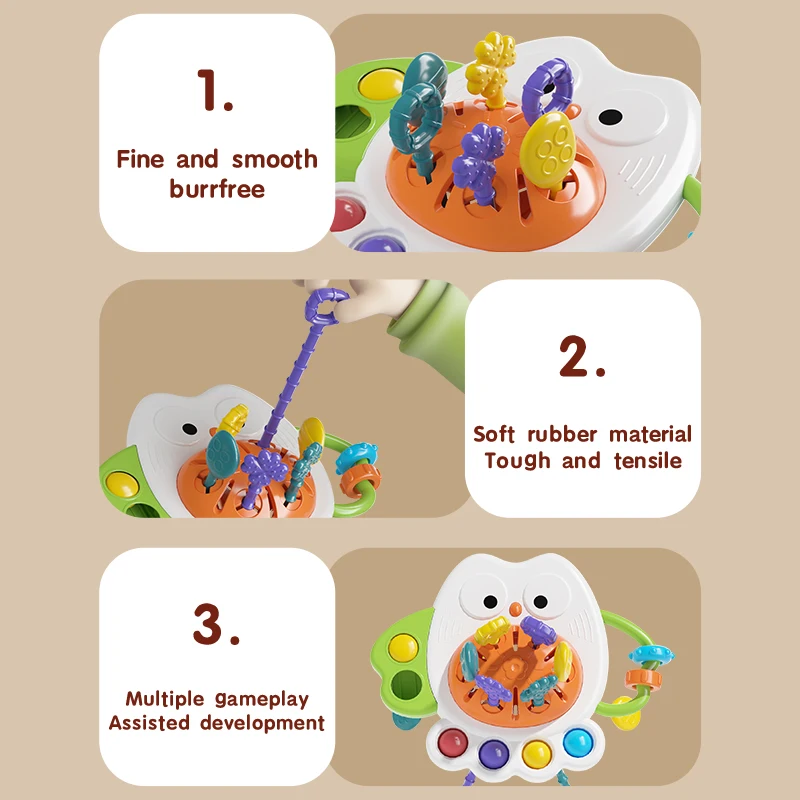 1.

Fine and smooth burrfree

2.

Soft rubber material
Tough and tensile

3.

Multiple gameplay
Assisted development