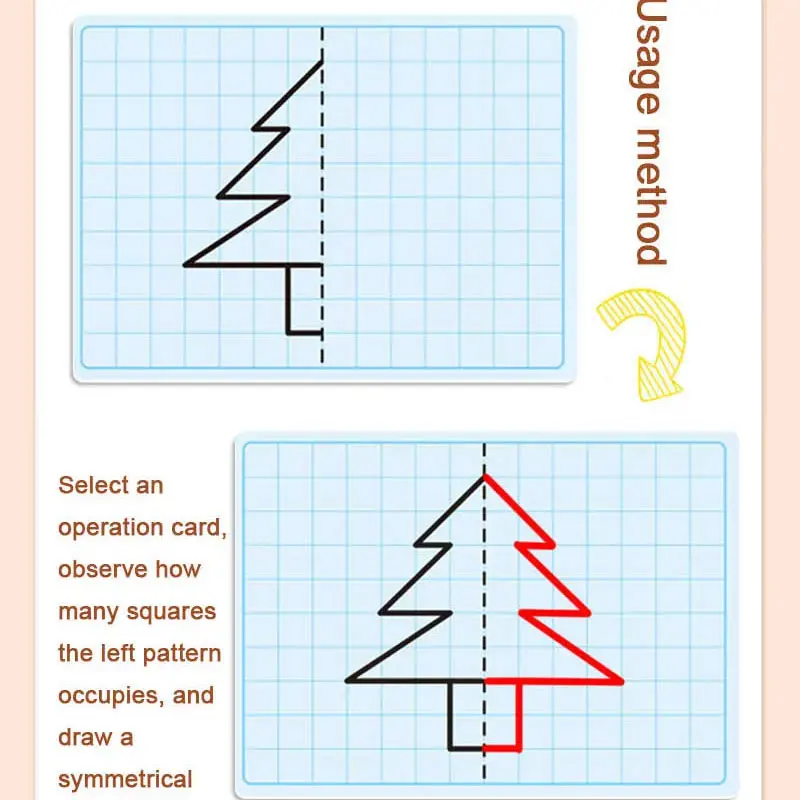 Usage method

Select an operation card, observe how many squares the left pattern occupies, and draw a symmetrical