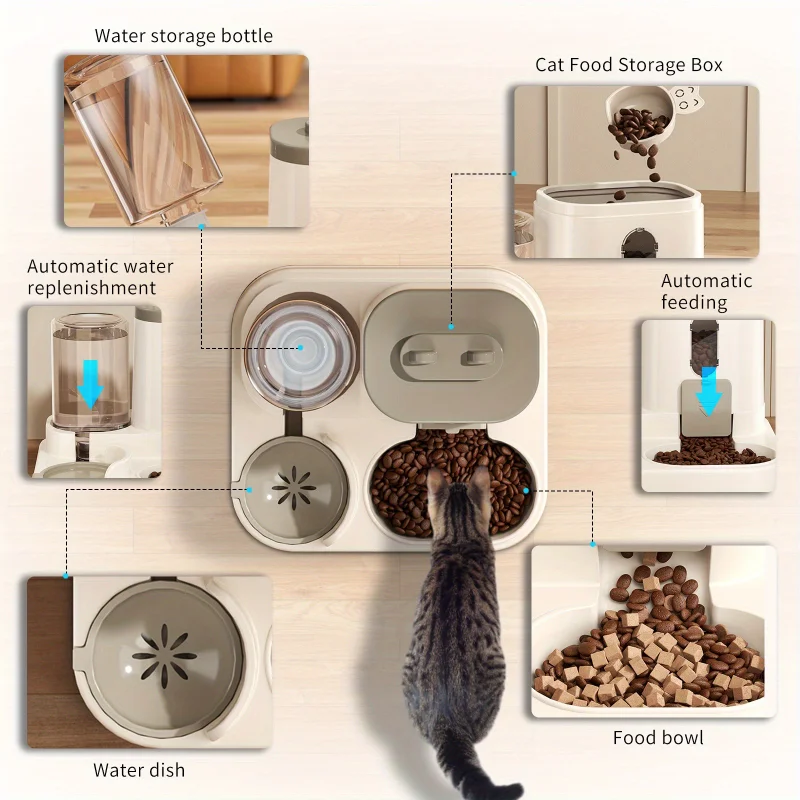 Water storage bottle

Cat Food Storage Box

Automatic water replenishment

Automatic feeding

Water dish

Food bowl