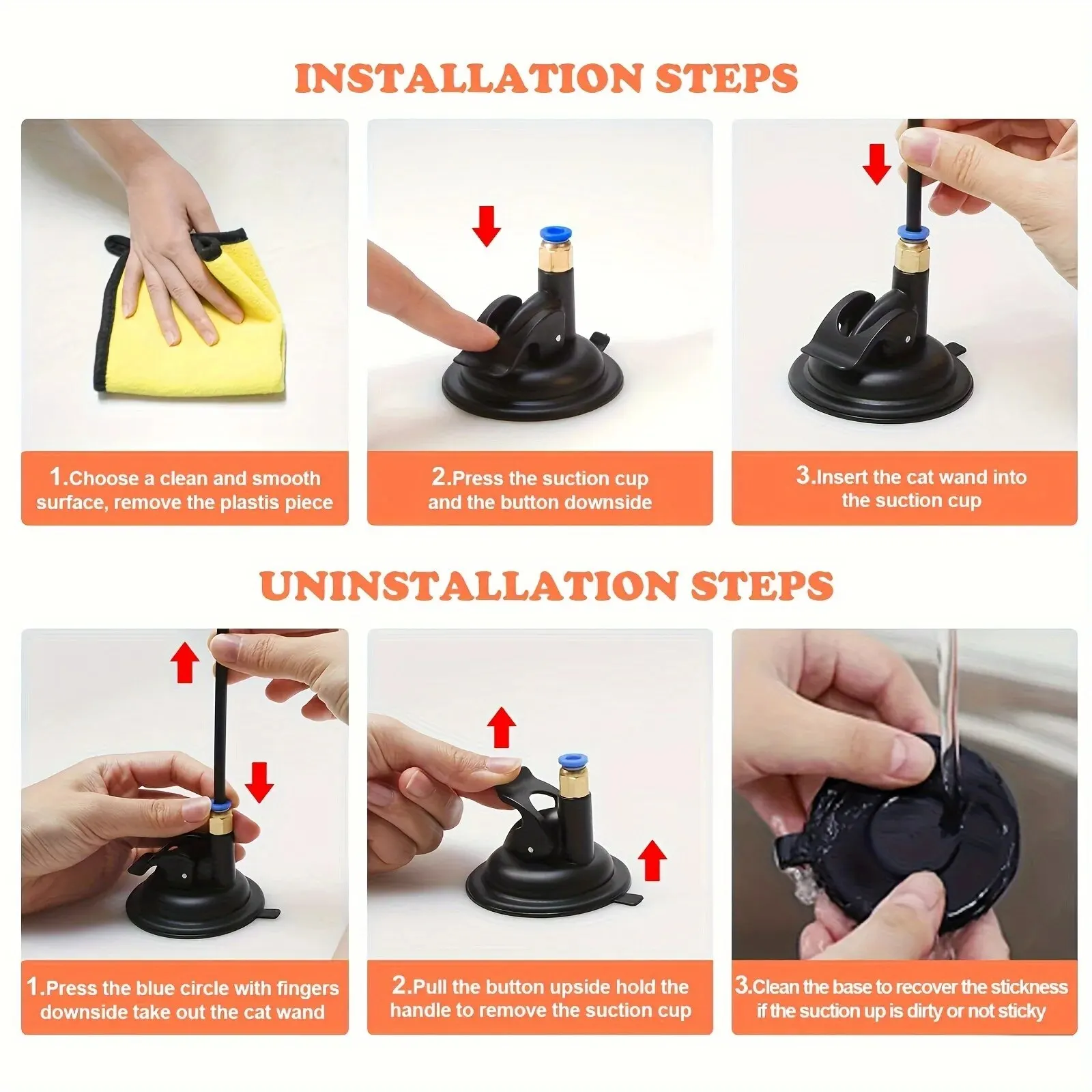 INSTALLATION STEPS

1.Choose a clean and smooth surface, remove the plastis piece

2.Press the suction cup and the button downside

3.Insert the cat wand into the suction cup

UNINSTALLATION STEPS

1.Press the blue circle with fingers downside take out the cat wand

2.Pull the button upside hold the handle to remove the suction cup

3.Clean the base to recover the stickness if the suction up is dirty or not sticky